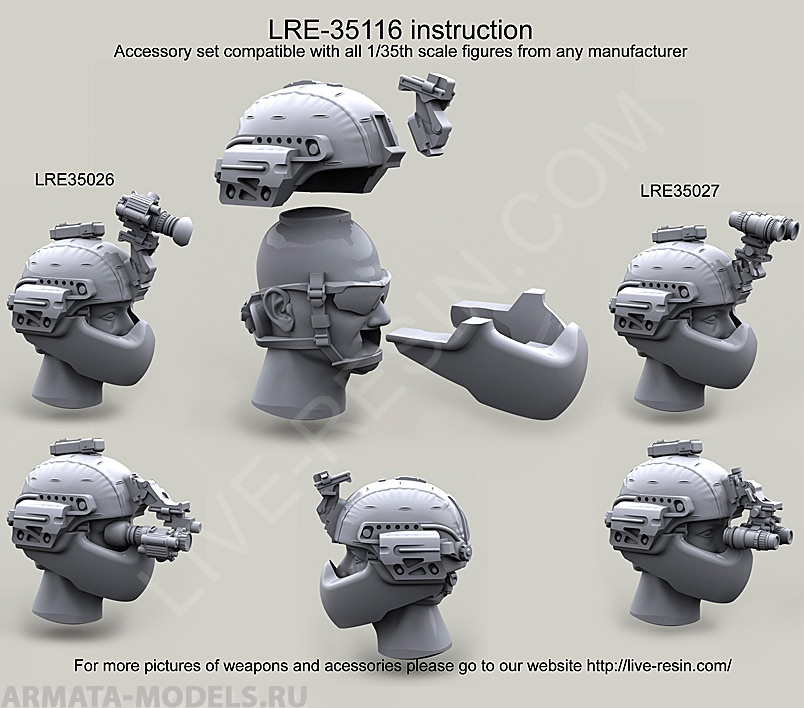 LRE-35116 instruction
Accessory set compatible with all 1/35th scale figures from any manufacturer

LRE35026

LRE35027

LIVE-RESIN.COM

For more pictures of weapons and acessories please go to our website http://live-resin.com/

ARMATA-MODELS.RU